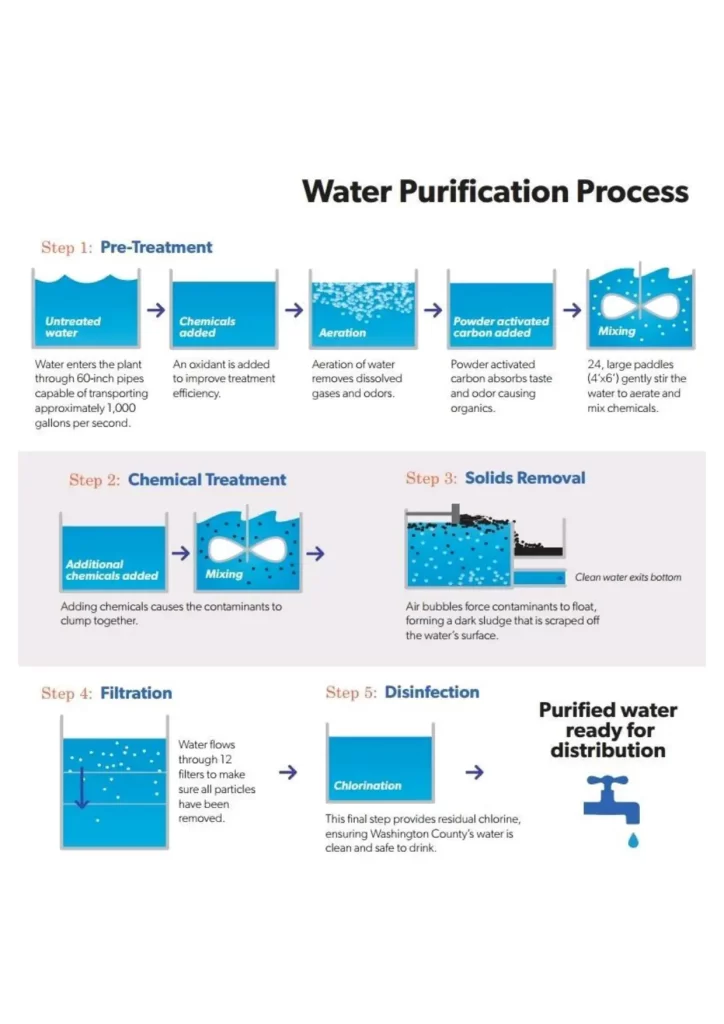 Water Purification Process

Step 1: Pre-Treatment

Untreated water

Water enters the plant through 60-inch pipes capable of transporting approximately 1,000 gallons per second.

Chemicals added

An oxidant is added to improve treatment efficiency.

Aeration

Aeration of water removes dissolved gases and odors.

Powder activated carbon added

Powder activated carbon absorbs taste and odor causing organics.

Mixing

24, large paddles (4'x6') gently stir the water to aerate and mix chemicals.

Step 2: Chemical Treatment

Additional chemicals added

Mixing

Adding chemicals causes the contaminants to clump together.

Step 3: Solids Removal

Clean water exits bottom

Air bubbles force contaminants to float, forming a dark sludge that is scraped off the water's surface.

Step 4: Filtration

Water flows through 12 filters to make sure all particles have been removed.

Step 5: Disinfection

Chlorination

This final step provides residual chlorine, ensuring Washington County's water is clean and safe to drink.

Purified water ready for distribution