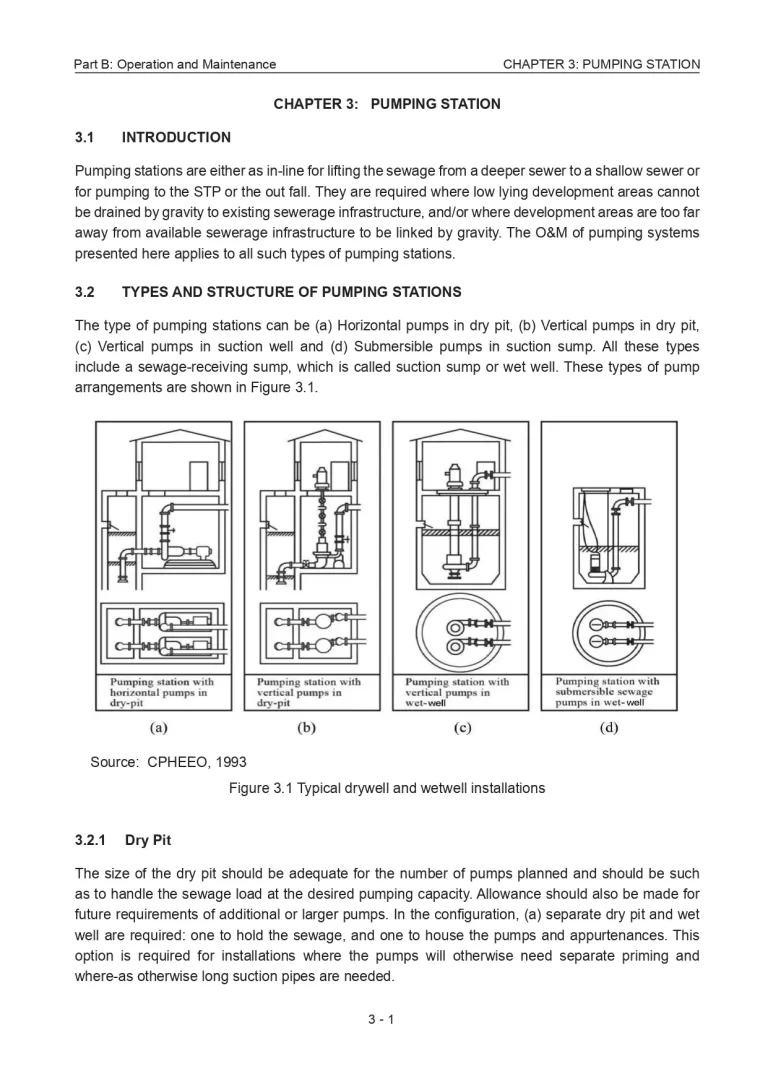 Part B: Operation and Maintenance

CHAPTER 3: PUMPING STATION

CHAPTER 3: PUMPING STATION

3.1 INTRODUCTION

Pumping stations are either as in-line for lifting the sewage from a deeper sewer to a shallow sewer or for pumping to the STP or the out fall. They are required where low lying development areas cannot be drained by gravity to existing sewerage infrastructure, and/or where development areas are too far away from available sewerage infrastructure to be linked by gravity. The O&M of pumping systems presented here applies to all such types of pumping stations.

3.2 TYPES AND STRUCTURE OF PUMPING STATIONS

The type of pumping stations can be (a) Horizontal pumps in dry pit, (b) Vertical pumps in dry pit, (c) Vertical pumps in suction well and (d) Submersible pumps in suction sump. All these types include a sewage-receiving sump, which is called suction sump or wet well. These types of pump arrangements are shown in Figure 3.1.

Pumping station with horizontal pumps in dry-pit

(a)

Pumping station with vertical pumps in dry-pit

(b)

Pumping station with vertical pumps in wet-well

(c)

Pumping station with submersible sewage pumps in wet-well

(d)

Source: CPHEEO, 1993

Figure 3.1 Typical drywell and wetwell installations

3.2.1 Dry Pit

The size of the dry pit should be adequate for the number of pumps planned and should be such as to handle the sewage load at the desired pumping capacity. Allowance should also be made for future requirements of additional or larger pumps. In the configuration, (a) separate dry pit and wet well are required: one to hold the sewage, and one to house the pumps and appurtenances. This option is required for installations where the pumps will otherwise need separate priming and where-as otherwise long suction pipes are needed.

3 - 1