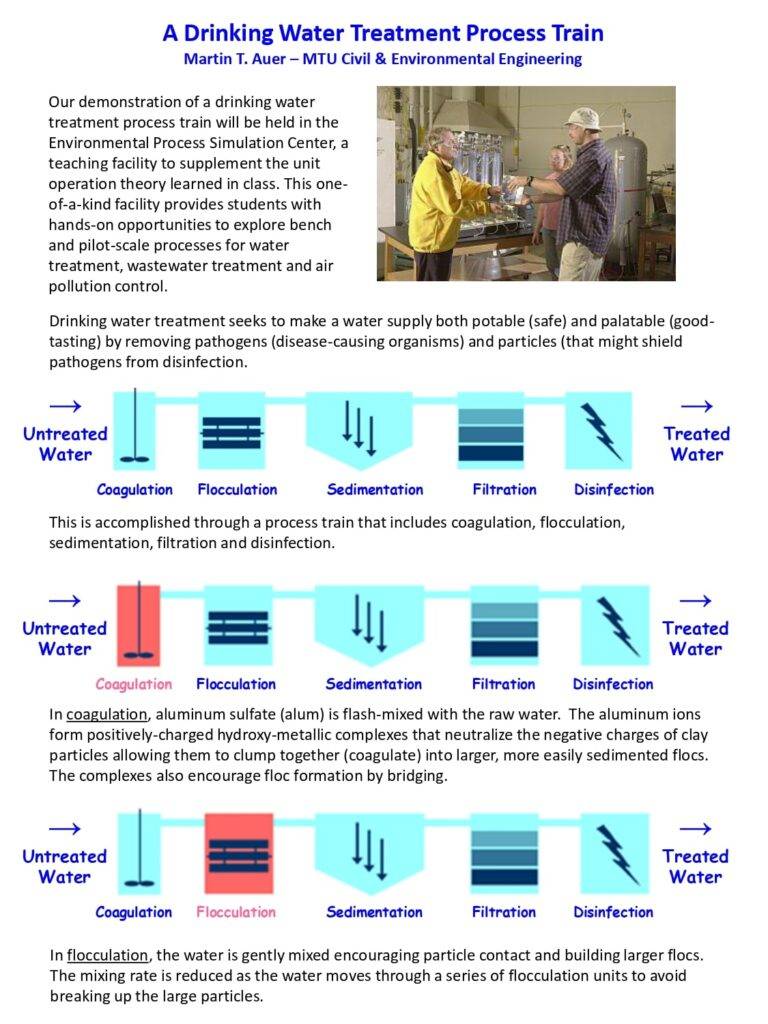 A Drinking Water Treatment Process Train
Martin T. Auer – MTU Civil & Environmental Engineering

Our demonstration of a drinking water treatment process train will be held in the Environmental Process Simulation Center, a teaching facility to supplement the unit operation theory learned in class. This one-of-a-kind facility provides students with hands-on opportunities to explore bench and pilot-scale processes for water treatment, wastewater treatment and air pollution control.

Drinking water treatment seeks to make a water supply both potable (safe) and palatable (good-tasting) by removing pathogens (disease-causing organisms) and particles (that might shield pathogens from disinfection.

→ Untreated Water Coagulation Flocculation Sedimentation Filtration Disinfection → Treated Water

This is accomplished through a process train that includes coagulation, flocculation, sedimentation, filtration and disinfection.

→ Untreated Water Coagulation Flocculation Sedimentation Filtration Disinfection → Treated Water

In coagulation, aluminum sulfate (alum) is flash-mixed with the raw water. The aluminum ions form positively-charged hydroxy-metallic complexes that neutralize the negative charges of clay particles allowing them to clump together (coagulate) into larger, more easily sedimented flocs. The complexes also encourage floc formation by bridging.

→ Untreated Water Coagulation Flocculation Sedimentation Filtration Disinfection → Treated Water

In flocculation, the water is gently mixed encouraging particle contact and building larger flocs. The mixing rate is reduced as the water moves through a series of flocculation units to avoid breaking up the large particles.