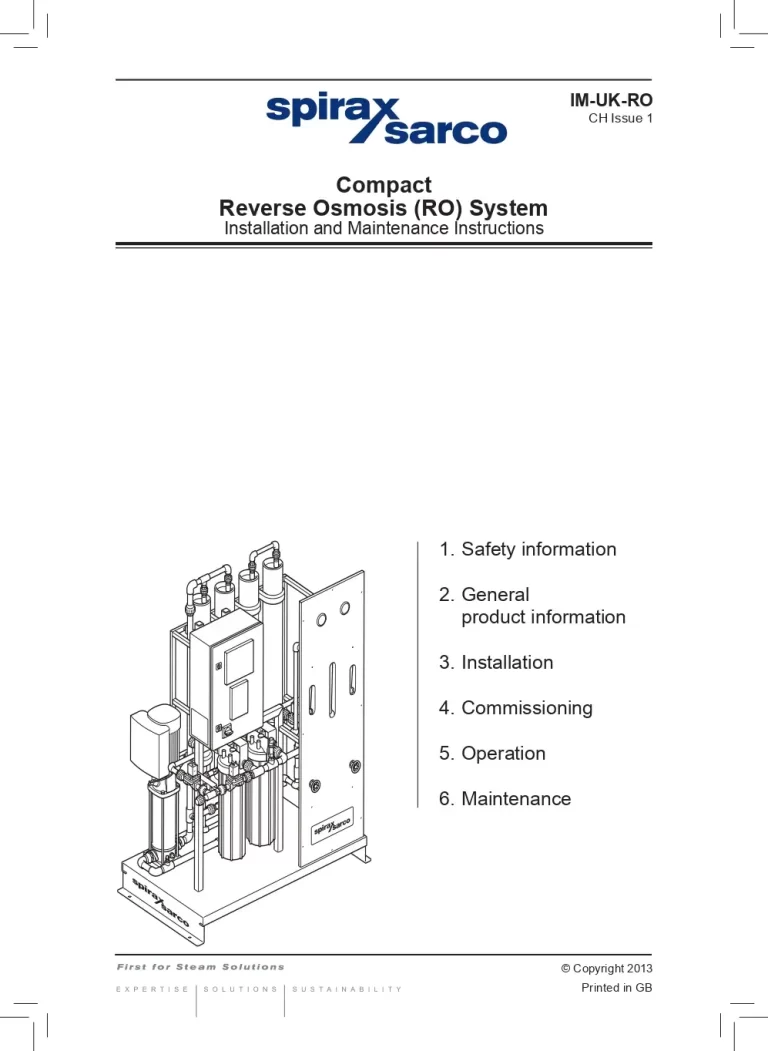 spirax sarco

IM-UK-RO
CH Issue 1

Compact
Reverse Osmosis (RO) System
Installation and Maintenance Instructions

spirax sarco

spirax sarco

1. Safety information

2. General product information

3. Installation

4. Commissioning

5. Operation

6. Maintenance

First for Steam Solutions

EXPERTISE | SOLUTIONS | SUSTAINABILITY

© Copyright 2013

Printed in GB