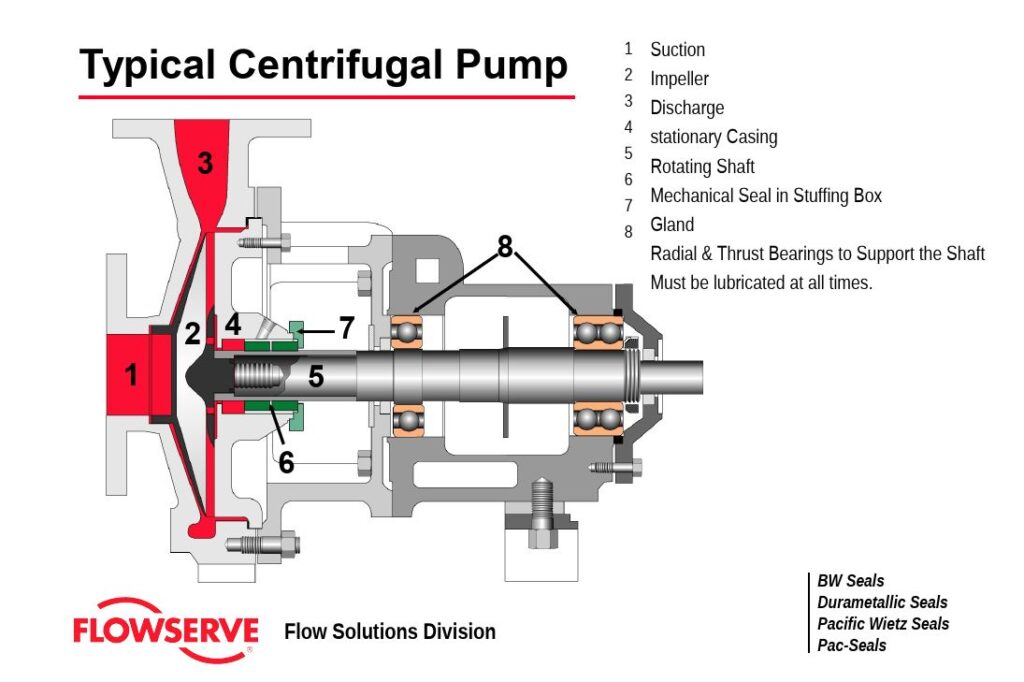 Typical Centrifugal Pump

1 Suction
2 Impeller
3 Discharge
4 stationary Casing
5 Rotating Shaft
6 Mechanical Seal in Stuffing Box
7 Gland
8 Radial & Thrust Bearings to Support the Shaft Must be lubricated at all times.

3
8
2
4
7
1
5
6

FLOWSERVE
Flow Solutions Division

BW Seals
Durametallic Seals
Pacific Wietz Seals
Pac-Seals