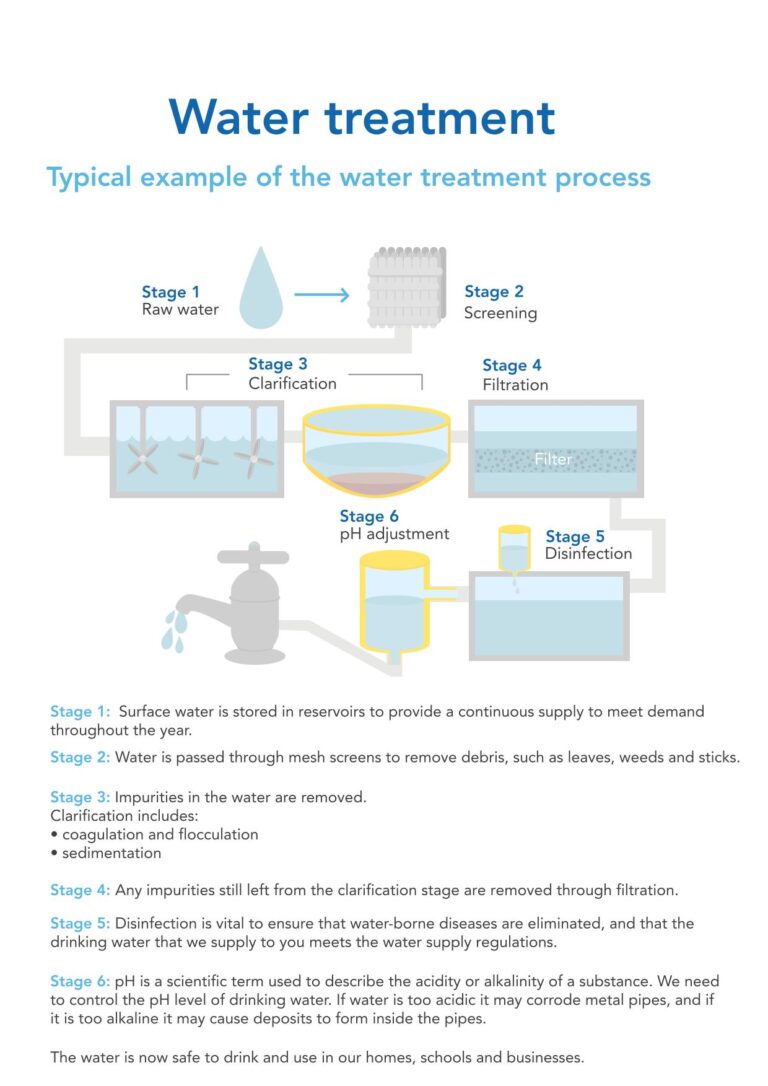 Water treatment

Typical example of the water treatment process

Stage 1
Raw water

Stage 2
Screening

Stage 3
Clarification

Stage 4
Filtration

Filter

Stage 6
pH adjustment

Stage 5
Disinfection

Stage 1: Surface water is stored in reservoirs to provide a continuous supply to meet demand throughout the year.

Stage 2: Water is passed through mesh screens to remove debris, such as leaves, weeds and sticks.

Stage 3: Impurities in the water are removed.
Clarification includes:
• coagulation and flocculation
• sedimentation

Stage 4: Any impurities still left from the clarification stage are removed through filtration.

Stage 5: Disinfection is vital to ensure that water-borne diseases are eliminated, and that the drinking water that we supply to you meets the water supply regulations.

Stage 6: pH is a scientific term used to describe the acidity or alkalinity of a substance. We need to control the pH level of drinking water. If water is too acidic it may corrode metal pipes, and if it is too alkaline it may cause deposits to form inside the pipes.

The water is now safe to drink and use in our homes, schools and businesses.