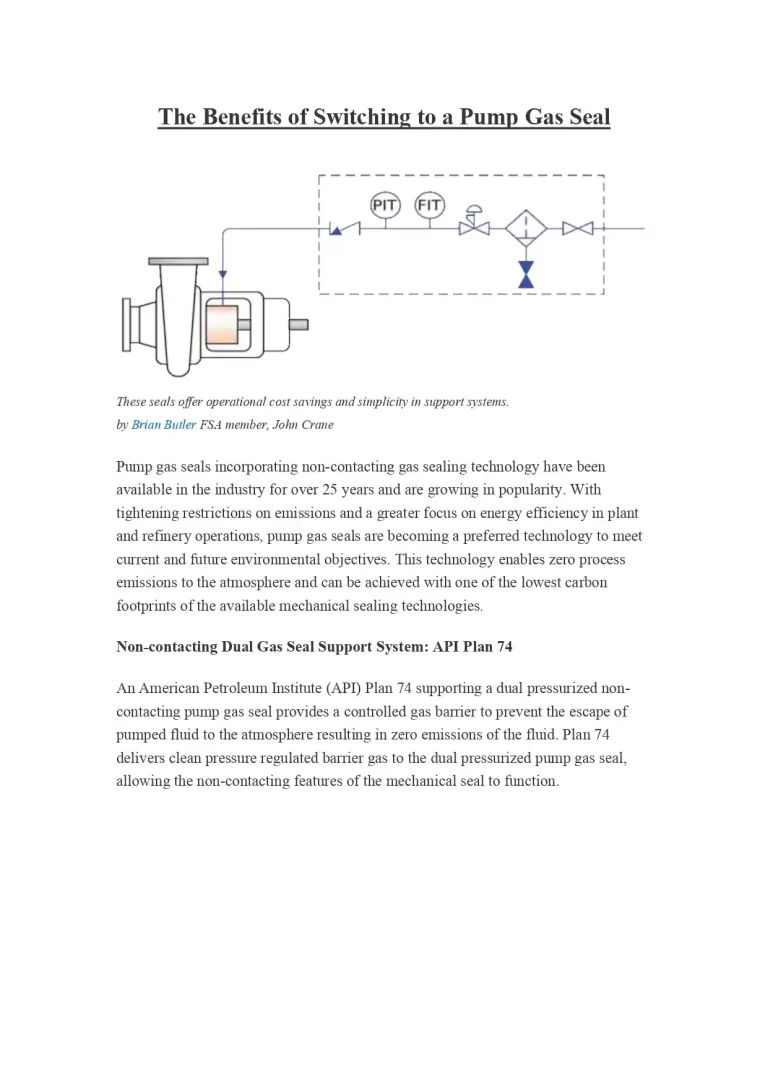 The Benefits of Switching to a Pump Gas Seal

PIT FIT

These seals offer operational cost savings and simplicity in support systems.

by Brian Butler FSA member, John Crane

Pump gas seals incorporating non-contacting gas sealing technology have been available in the industry for over 25 years and are growing in popularity. With tightening restrictions on emissions and a greater focus on energy efficiency in plant and refinery operations, pump gas seals are becoming a preferred technology to meet current and future environmental objectives. This technology enables zero process emissions to the atmosphere and can be achieved with one of the lowest carbon footprints of the available mechanical sealing technologies.

Non-contacting Dual Gas Seal Support System: API Plan 74

An American Petroleum Institute (API) Plan 74 supporting a dual pressurized non-contacting pump gas seal provides a controlled gas barrier to prevent the escape of pumped fluid to the atmosphere resulting in zero emissions of the fluid. Plan 74 delivers clean pressure regulated barrier gas to the dual pressurized pump gas seal, allowing the non-contacting features of the mechanical seal to function.