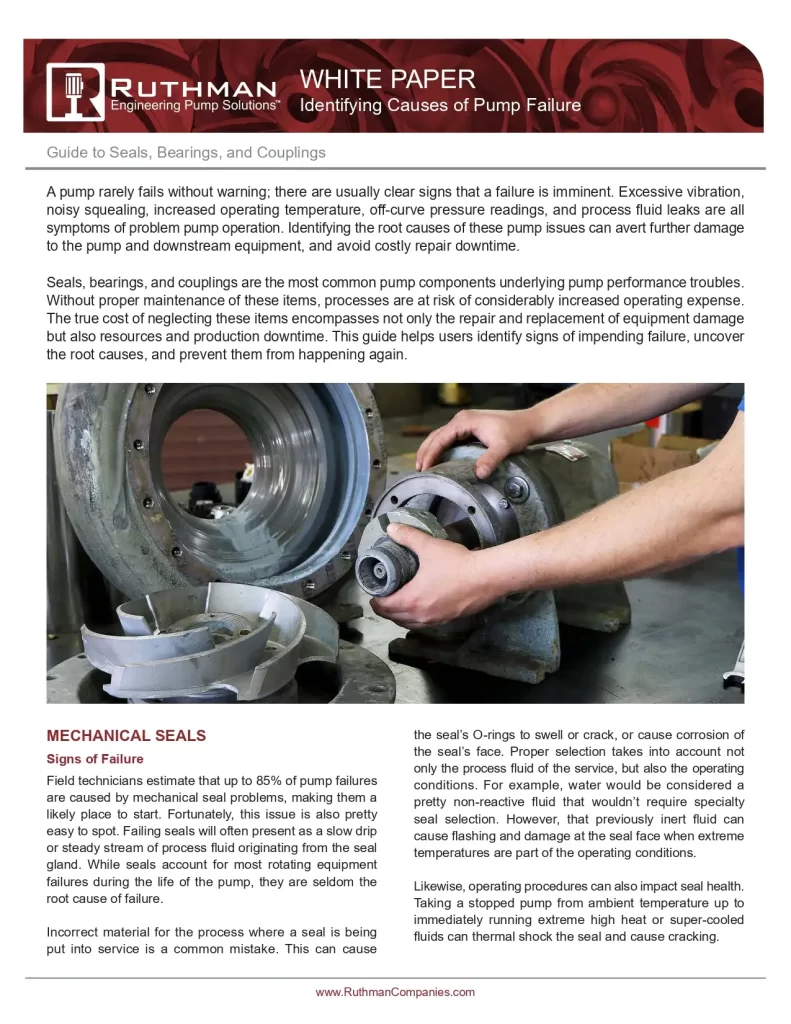 RUTHMAN
Engineering Pump Solutions™

WHITE PAPER
Identifying Causes of Pump Failure

Guide to Seals, Bearings, and Couplings

A pump rarely fails without warning; there are usually clear signs that a failure is imminent. Excessive vibration, noisy squealing, increased operating temperature, off-curve pressure readings, and process fluid leaks are all symptoms of problem pump operation. Identifying the root causes of these pump issues can avert further damage to the pump and downstream equipment, and avoid costly repair downtime.

Seals, bearings, and couplings are the most common pump components underlying pump performance troubles. Without proper maintenance of these items, processes are at risk of considerably increased operating expense. The true cost of neglecting these items encompasses not only the repair and replacement of equipment damage but also resources and production downtime. This guide helps users identify signs of impending failure, uncover the root causes, and prevent them from happening again.

MECHANICAL SEALS

Signs of Failure

Field technicians estimate that up to 85% of pump failures are caused by mechanical seal problems, making them a likely place to start. Fortunately, this issue is also pretty easy to spot. Failing seals will often present as a slow drip or steady stream of process fluid originating from the seal gland. While seals account for most rotating equipment failures during the life of the pump, they are seldom the root cause of failure.

Incorrect material for the process where a seal is being put into service is a common mistake. This can cause the seal's O-rings to swell or crack, or cause corrosion of the seal's face. Proper selection takes into account not only the process fluid of the service, but also the operating conditions. For example, water would be considered a pretty non-reactive fluid that wouldn't require specialty seal selection. However, that previously inert fluid can cause flashing and damage at the seal face when extreme temperatures are part of the operating conditions.

Likewise, operating procedures can also impact seal health. Taking a stopped pump from ambient temperature up to immediately running extreme high heat or super-cooled fluids can thermal shock the seal and cause cracking.

www.RuthmanCompanies.com