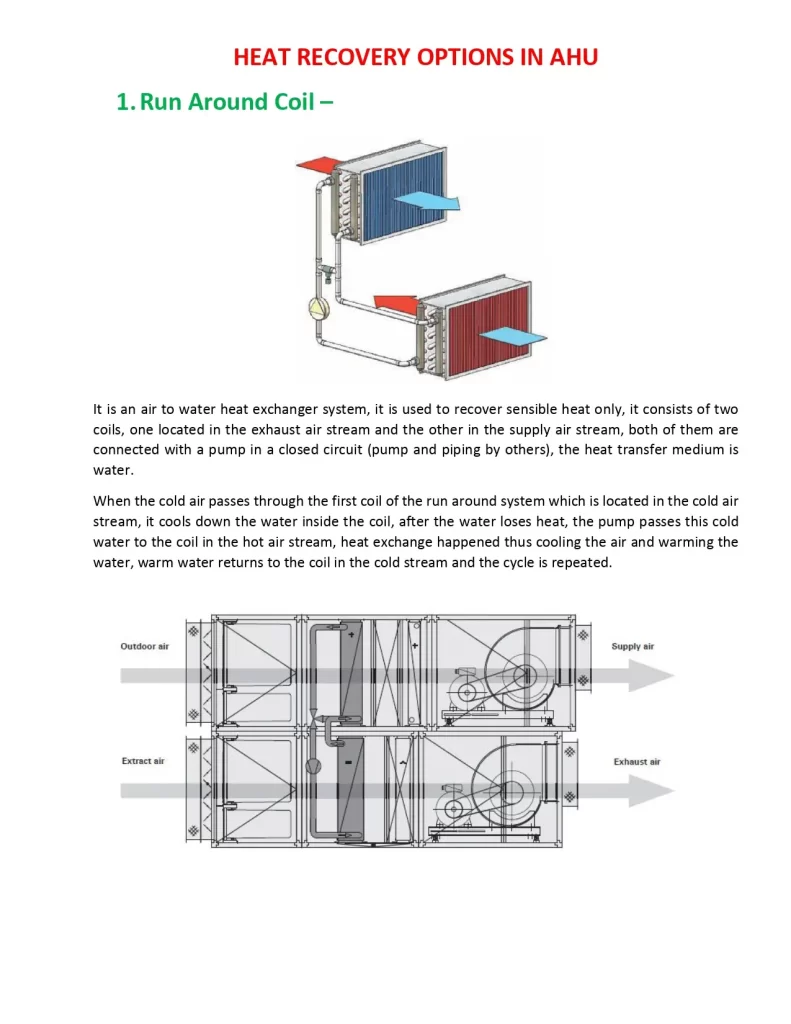 HEAT RECOVERY OPTIONS IN AHU

1. Run Around Coil –

It is an air to water heat exchanger system, it is used to recover sensible heat only, it consists of two coils, one located in the exhaust air stream and the other in the supply air stream, both of them are connected with a pump in a closed circuit (pump and piping by others), the heat transfer medium is water.

When the cold air passes through the first coil of the run around system which is located in the cold air stream, it cools down the water inside the coil, after the water loses heat, the pump passes this cold water to the coil in the hot air stream, heat exchange happened thus cooling the air and warming the water, warm water returns to the coil in the cold stream and the cycle is repeated.

Outdoor air

Supply air

Extract air

Exhaust air